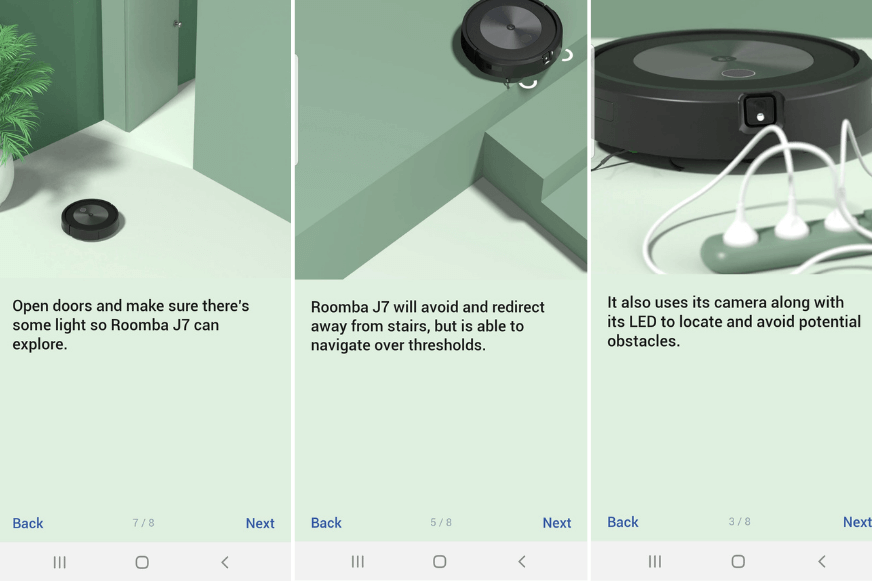 Open doors and make sure there's some light so Roomba J7 can explore.

Back 7 / 8 Next

Roomba J7 will avoid and redirect away from stairs, but is able to navigate over thresholds.

Back 5 / 8 Next

It also uses its camera along with its LED to locate and avoid potential obstacles.

Back 3 / 8 Next